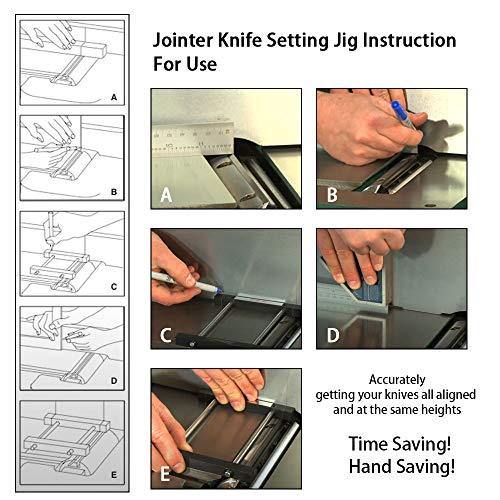 A

B

C

D

E

Jointer Knife Setting Jig Instruction For Use

A

B

C

D

E

Accurately getting your knives all aligned and at the same heights

Time Saving!
Hand Saving!