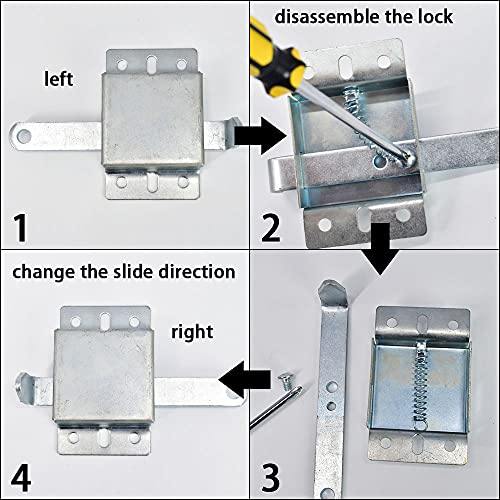 left

1

disassemble the lock

2

change the slide direction

right

4

3